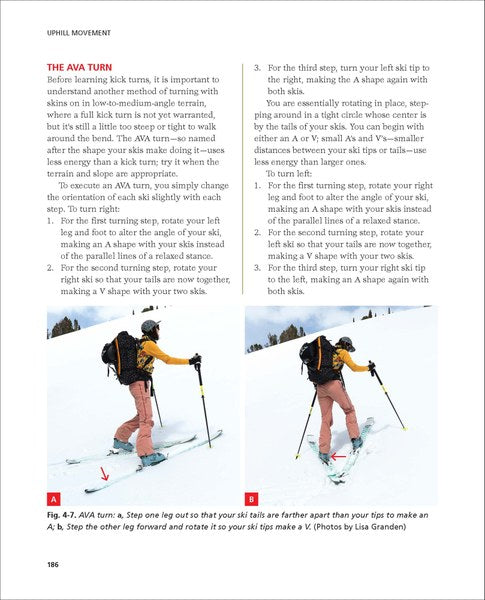 UPHILL MOVEMENT

THE AVA TURN

Before learning kick turns, it is important to understand another method of turning with skins on in low-to-medium-angle terrain, where a full kick turn is not yet warranted, but it's still a little too steep or tight to walk around the bend. The AVA turn—so named after the shape your skis make doing it—uses less energy than a kick turn; try it when the terrain and slope are appropriate.

To execute an AVA turn, you simply change the orientation of each ski slightly with each step. To turn right:

1. For the first turning step, rotate your left leg and foot to alter the angle of your ski, making an A shape with your skis instead of the parallel lines of a relaxed stance.
2. For the second turning step, rotate your right ski so that your tails are now together, making a V shape with your two skis.
3. For the third step, turn your left ski tip to the right, making the A shape again with both skis.

You are essentially rotating in place, stepping around in a tight circle whose center is by the tails of your skis. You can begin with either an A or V; small A's and V's—smaller distances between your ski tips or tails—use less energy than larger ones.

To turn left:

1. For the first turning step, rotate your right leg and foot to alter the angle of your ski, making an A shape with your skis instead of the parallel lines of a relaxed stance.
2. For the second turning step, rotate your left ski so that your tails are now together, making a V shape with your two skis.
3. For the third step, turn your right ski tip to the left, making an A shape again with both skis.

A

B

Fig. 4-7. AVA turn: a, Step one leg out so that your ski tails are farther apart than your tips to make an A; b, Step the other leg forward and rotate it so your ski tips make a V. (Photos by Lisa Granden)

186